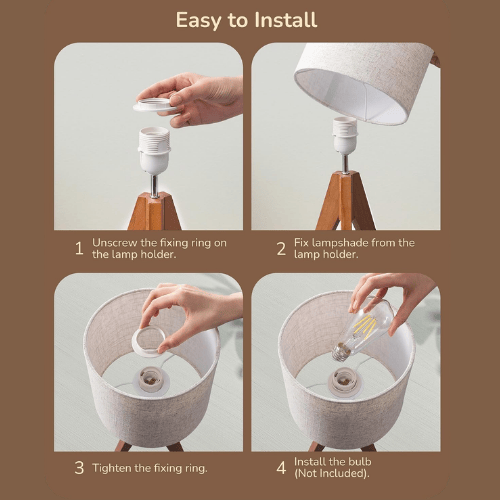 Easy to Install

1 Unscrew the fixing ring on the lamp holder.

2 Fix lampshade from the lamp holder.

3 Tighten the fixing ring.

4 Install the bulb (Not Included).